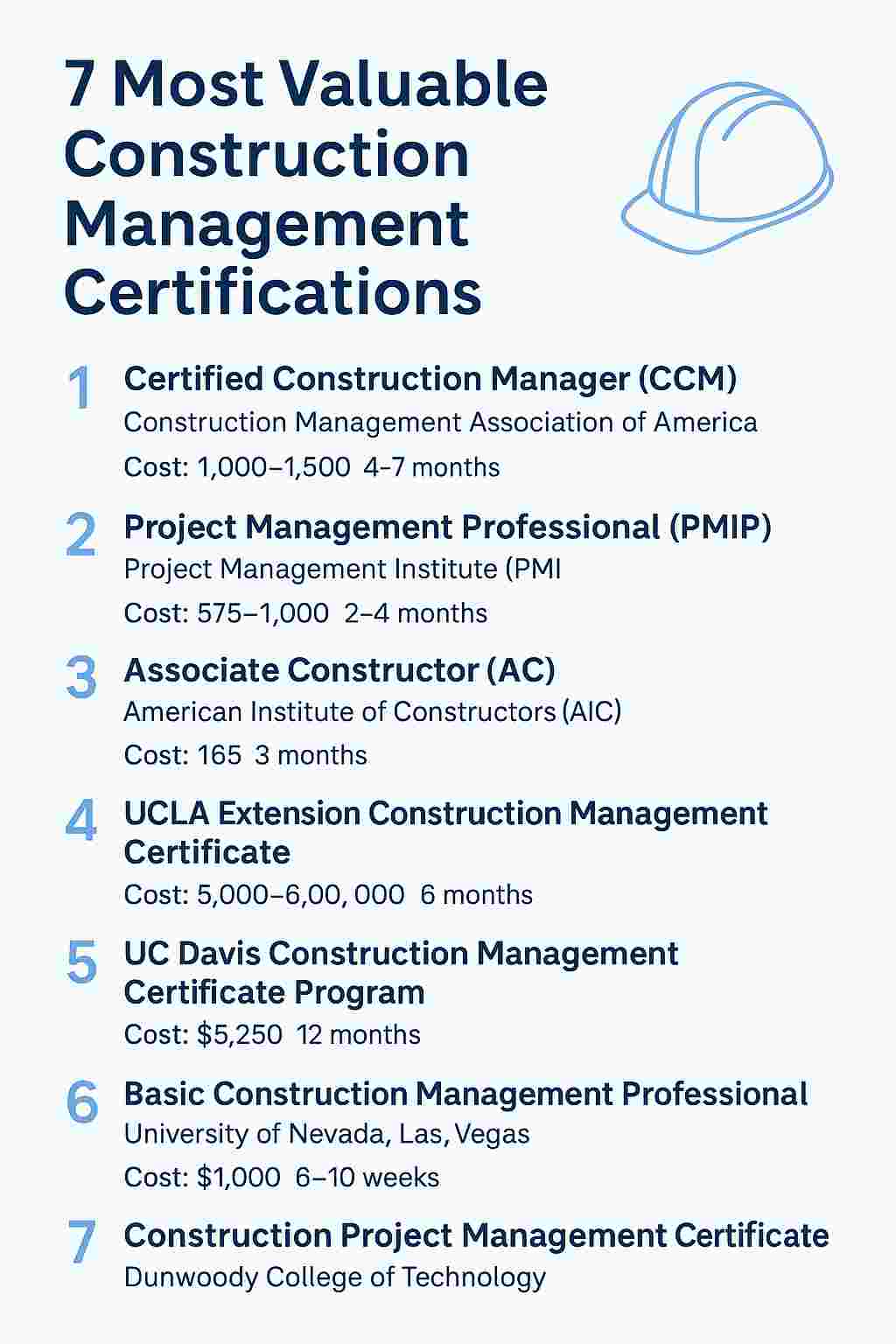 7 Most Valuable Construction Management Certifications

1 Certified Construction Manager (CCM)
Construction Management Association of America
Cost: 1,000–1,500 4–7 months

2 Project Management Professional (PMIP)
Project Management Institute (PMI
Cost: 575–1,000 2–4 months

3 Associate Constructor (AC)
American Institute of Constructors (AIC)
Cost: 165 3 months

4 UCLA Extension Construction Management Certificate
Cost: 5,000–6,00, 000 6 months

5 UC Davis Construction Management Certificate Program
Cost: $5,250 12 months

6 Basic Construction Management Professional
University of Nevada, Las, Vegas
Cost: $1,000 6–10 weeks

7 Construction Project Management Certificate
Dunwoody College of Technology