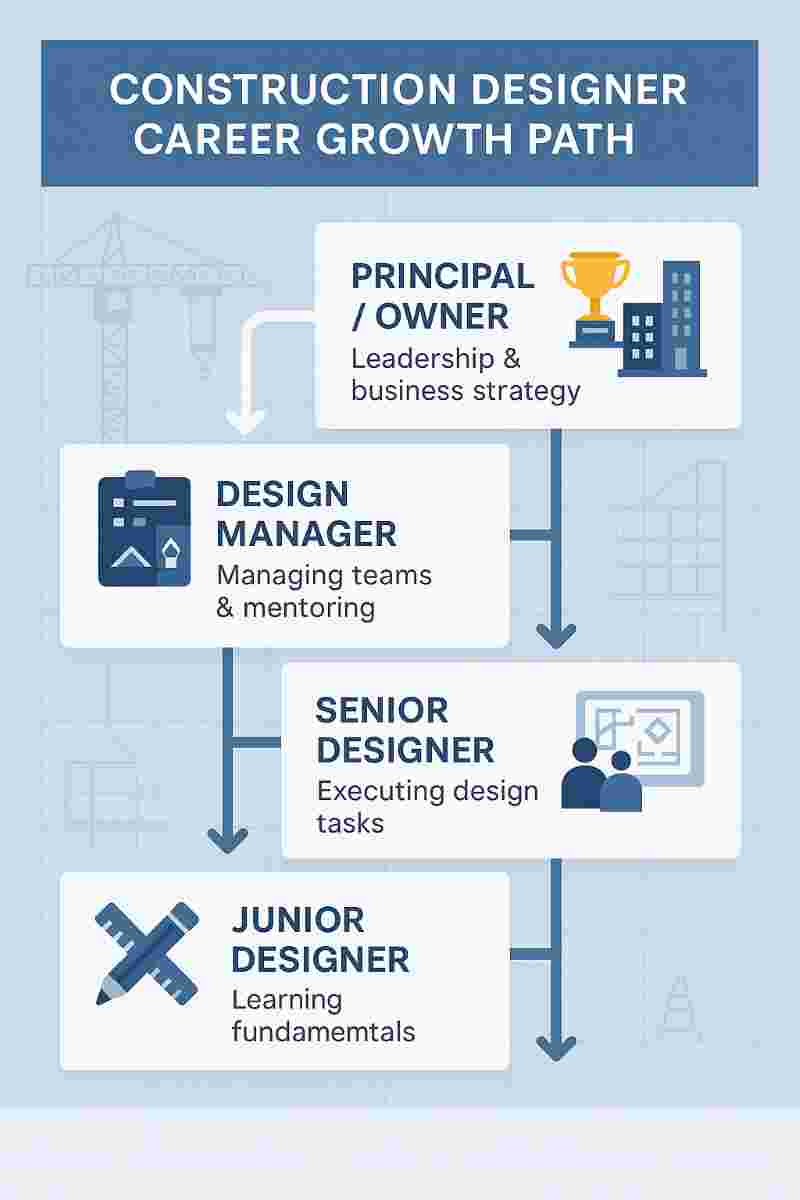 CONSTRUCTION DESIGNER CAREER GROWTH PATH

PRINCIPAL / OWNER
Leadership & business strategy

DESIGN MANAGER
Managing teams & mentoring

SENIOR DESIGNER
Executing design tasks

JUNIOR DESIGNER
Learning fundamemtals