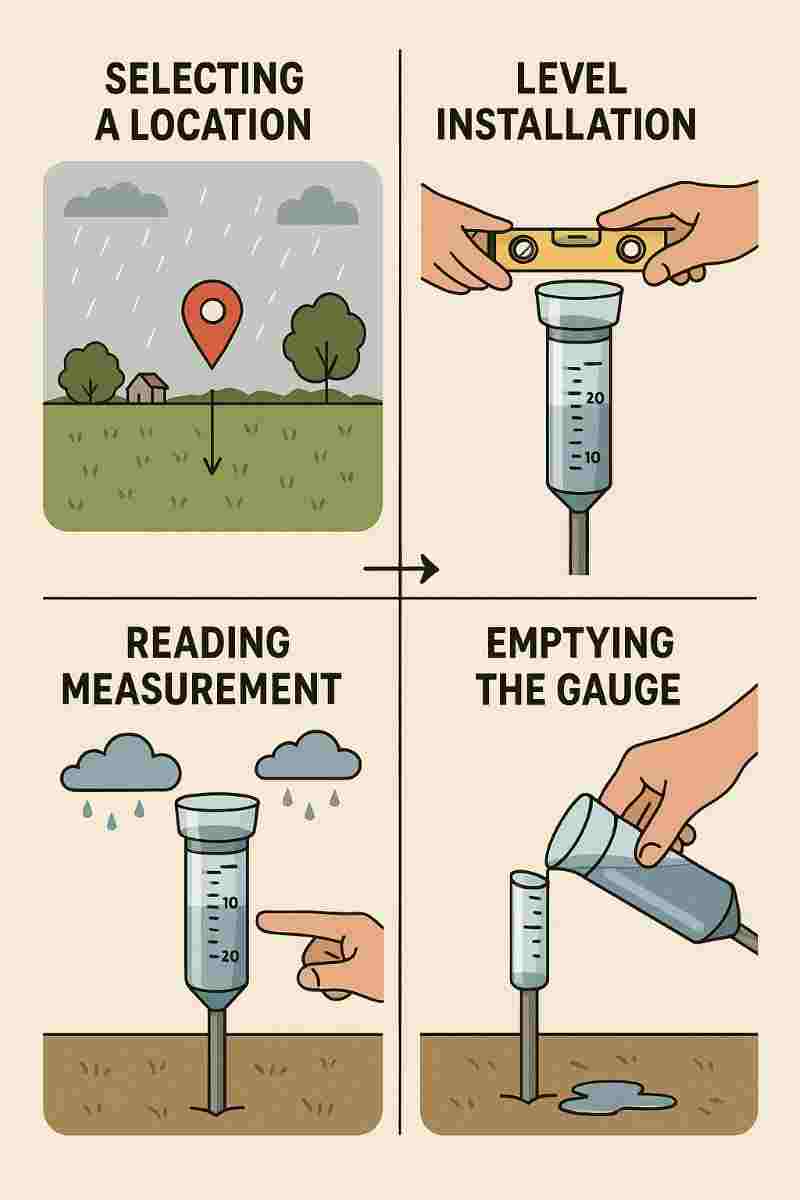 SELECTING A LOCATION

LEVEL INSTALLATION

20
10

READING MEASUREMENT

10
20

EMPTYING THE GAUGE