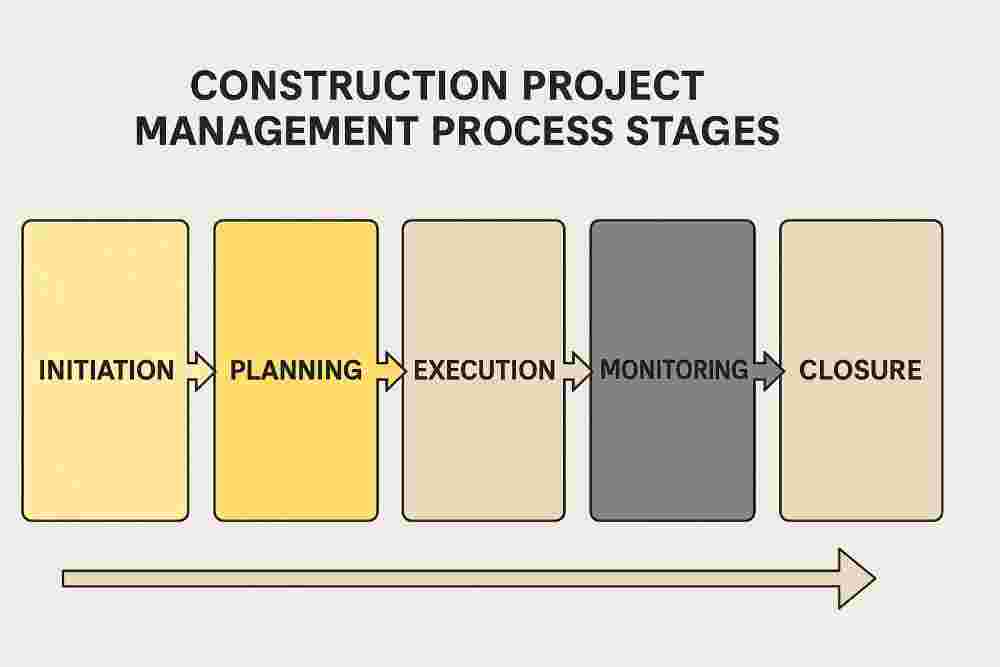 CONSTRUCTION PROJECT MANAGEMENT PROCESS STAGES

INITIATION

PLANNING

EXECUTION

MONITORING

CLOSURE